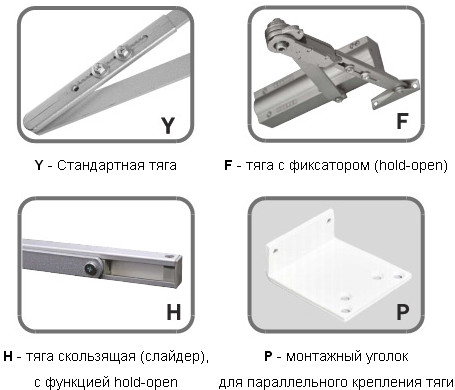 Y

Y - Стандартная тяга

F

F - тяга с фиксатором (hold-open)

H

H - тяга скользящая (слайдер), с функцией hold-open

P

P - монтажный уголок для параллельного крепления тяги